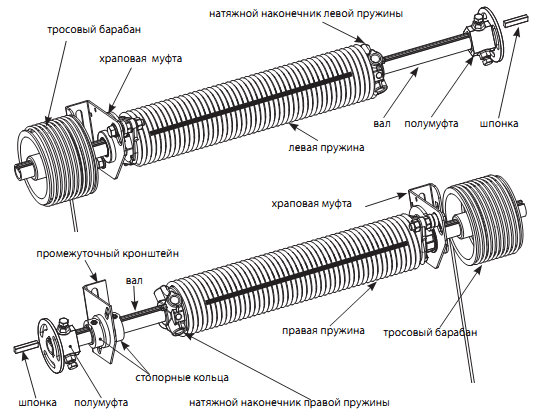 натяжной наконечник левой пружины

тросовый барабан

храповая муфта

вал

полумуфта

шпонка

левая пружина

храповая муфта

промежуточный кронштейн

вал

правая пружина

тросовый барабан

стопорные кольца

шпонка

полумуфта

натяжной наконечник правой пружины